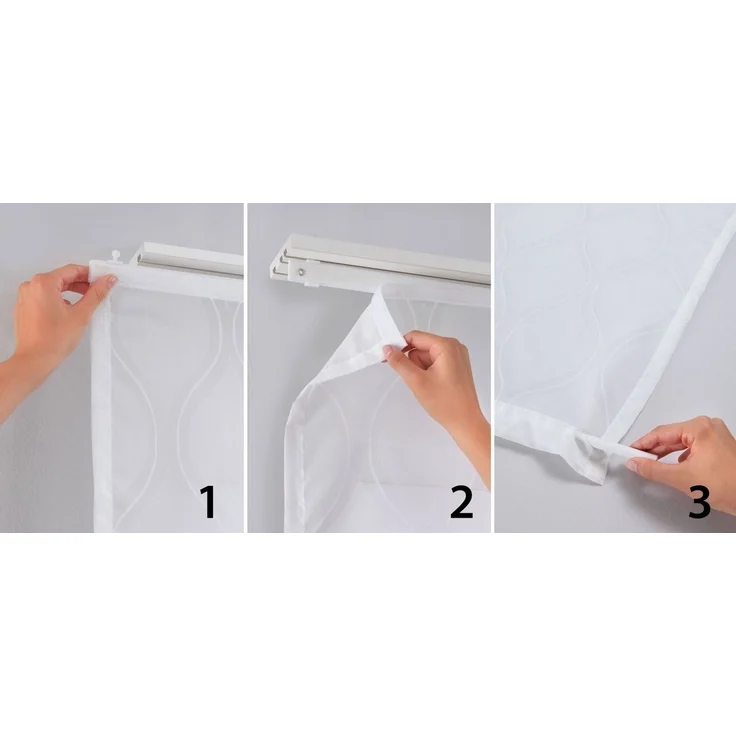 1

2

3