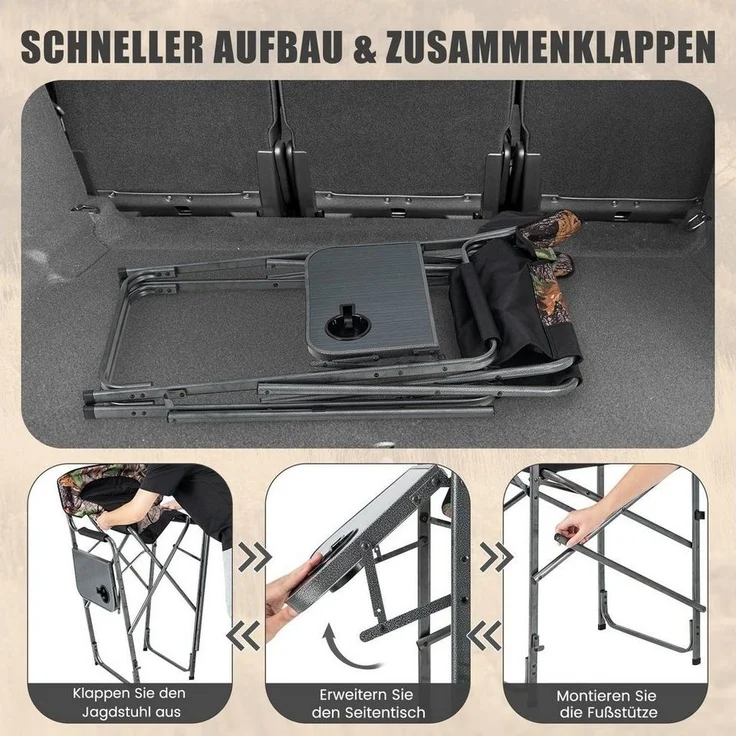 SCHNELLER AUFBAU & ZUSAMMENKLAPPEN

Klappen Sie den Jagdstuhl aus

Erweitern Sie den Seitentisch

Montieren Sie die Fußstütze