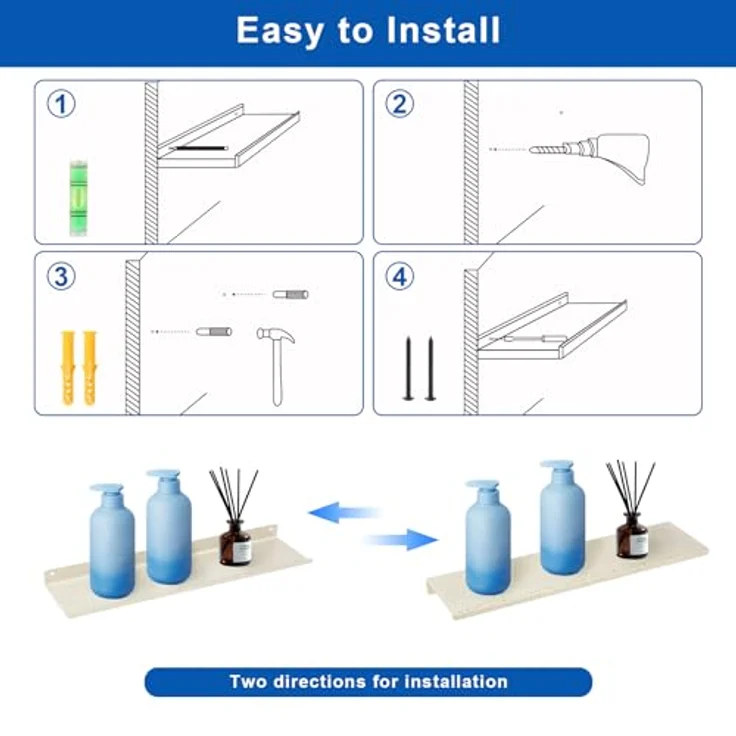 Easy to Install

1

2

3

4

Two directions for installation