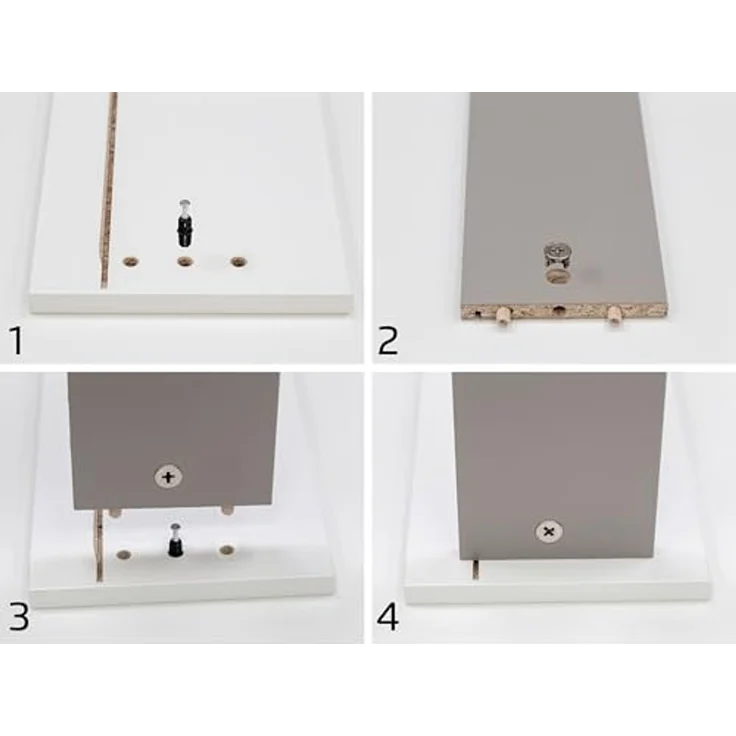 1

2

3

4