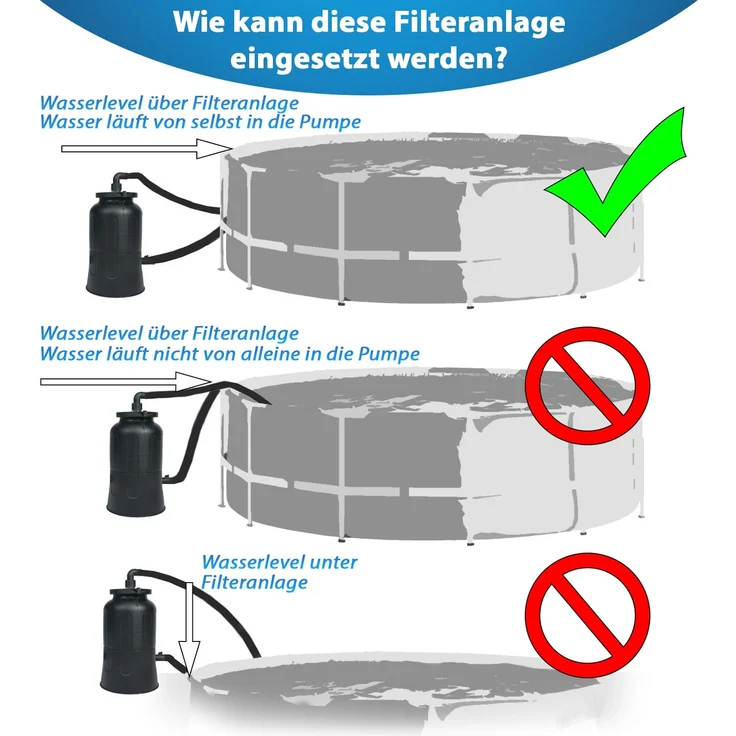 Wie kann diese Filteranlage eingesetzt werden?

Wasserlevel über Filteranlage
Wasser läuft von selbst in die Pumpe

Wasserlevel über Filteranlage
Wasser läuft nicht von alleine in die Pumpe

Wasserlevel unter Filteranlage