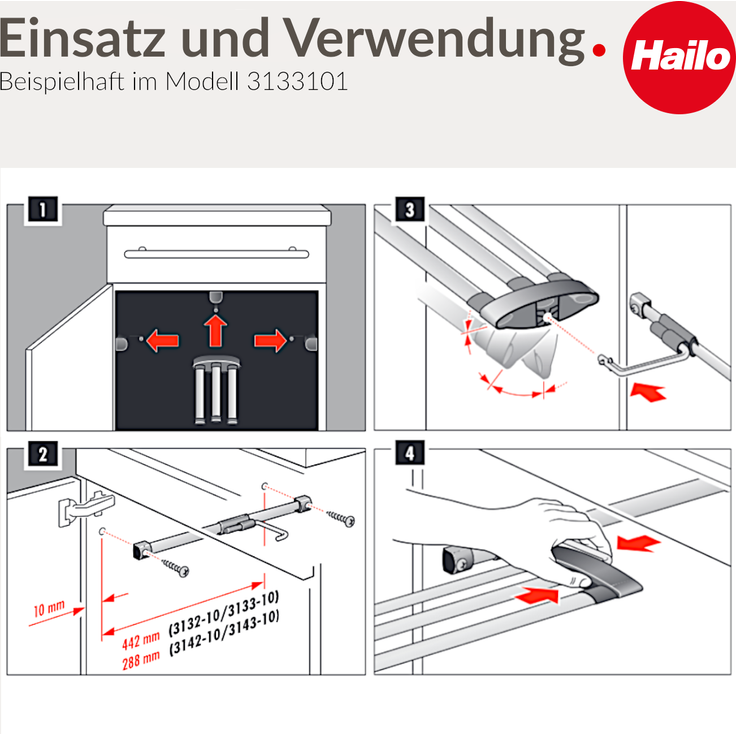 Einsatz und Verwendung.

Hailo

Beispielhaft im Modell 3133101

1

3

2

10 mm

442 mm (3132-10/3133-10)

288 mm (3142-10/3143-10)

4