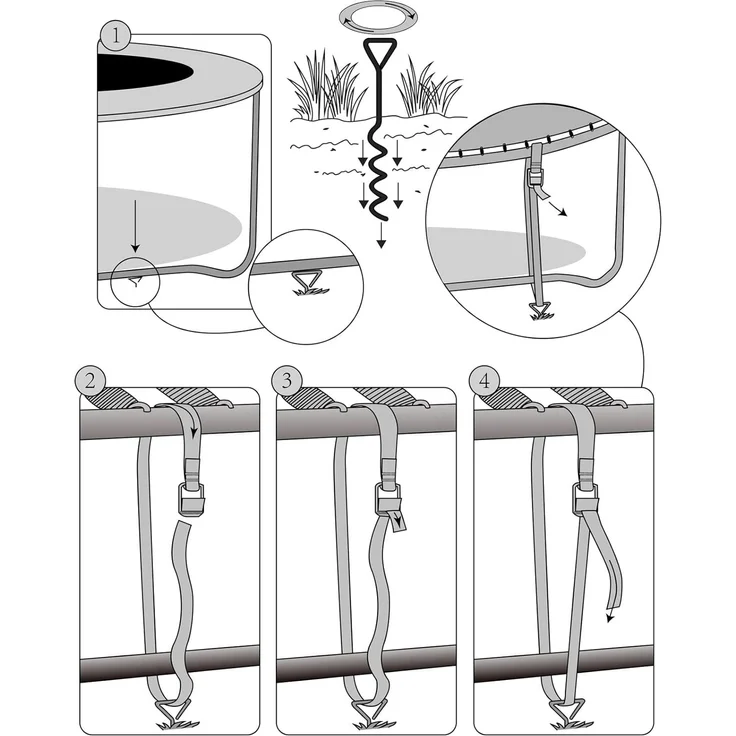 1

2

3

4