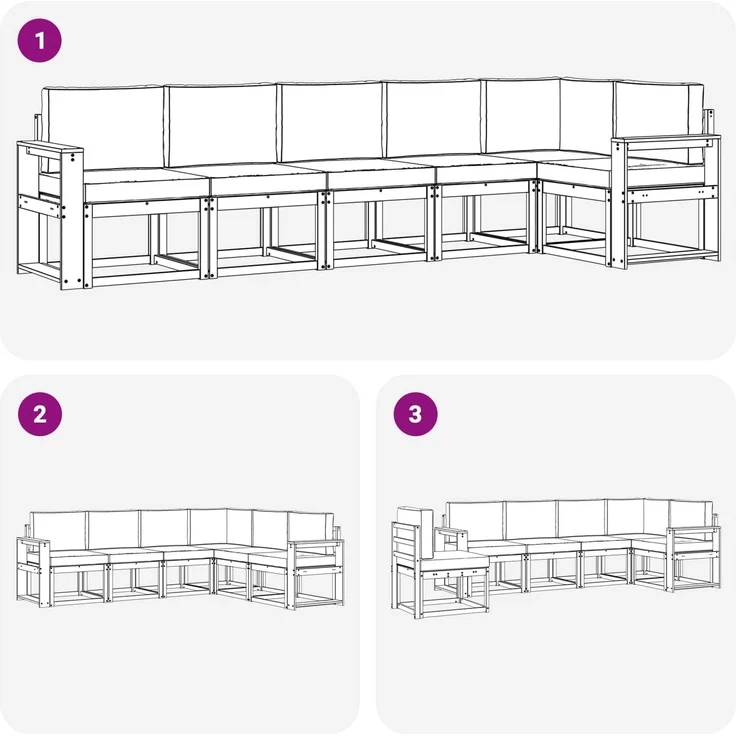 1

2

3