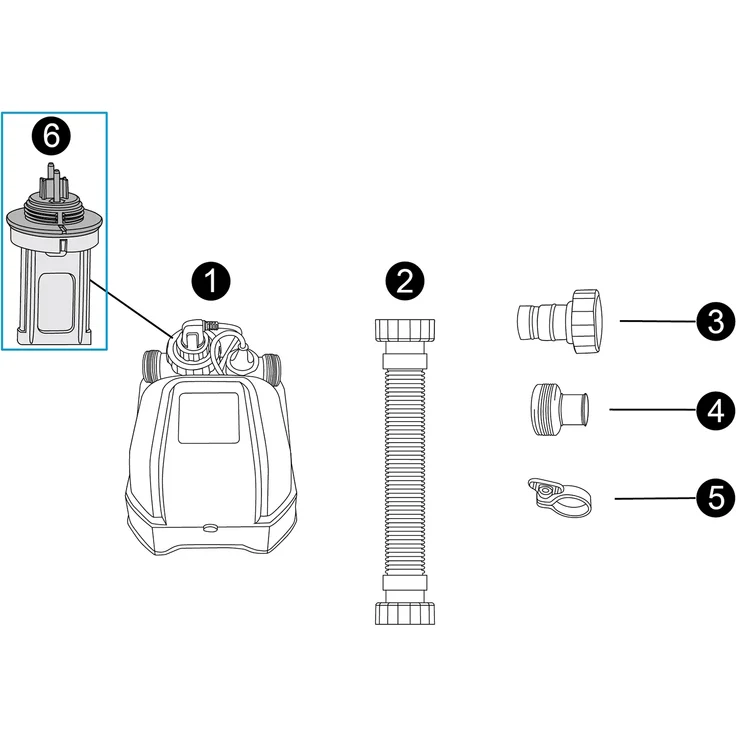 6
1
2
3
4
5