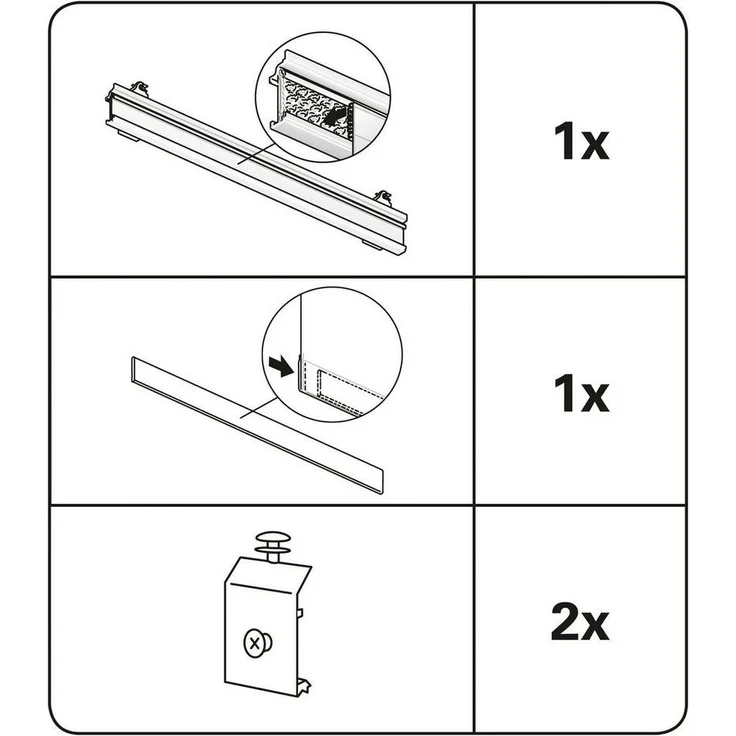 1x

1x

2x