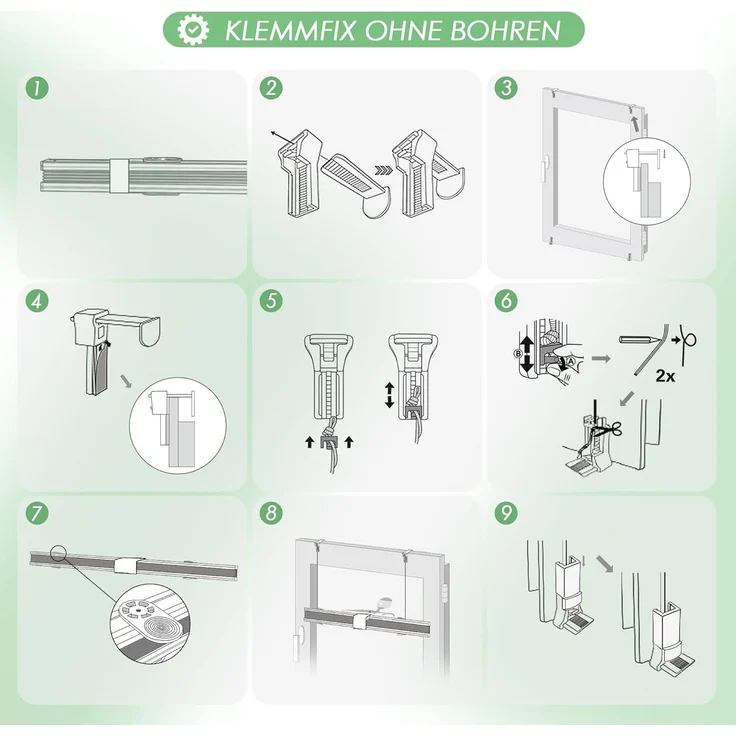 KLEMMFIX OHNE BOHREN

1

2

3

4

5

6

B

A

2x

7

8

9