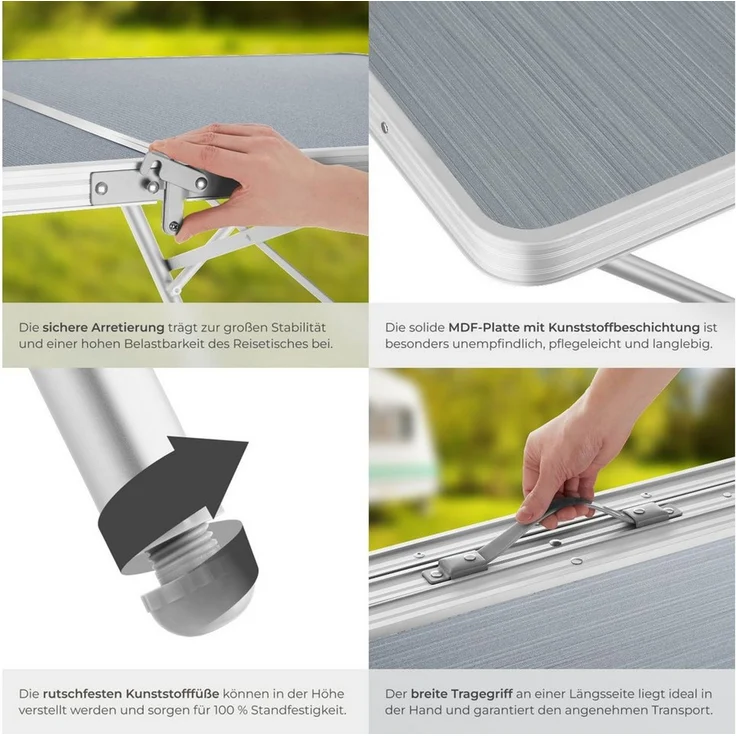 Die sichere Arretierung trägt zur großen Stabilität und einer hohen Belastbarkeit des Reisetisches bei.

Die solide MDF-Platte mit Kunststoffbeschichtung ist besonders unempfindlich, pflegeleicht und langlebig.

Die rutschfesten Kunststofffüße können in der Höhe verstellt werden und sorgen für 100 % Standfestigkeit.

Der breite Tragegriff an einer Längsseite liegt ideal in der Hand und garantiert den angenehmen Transport.