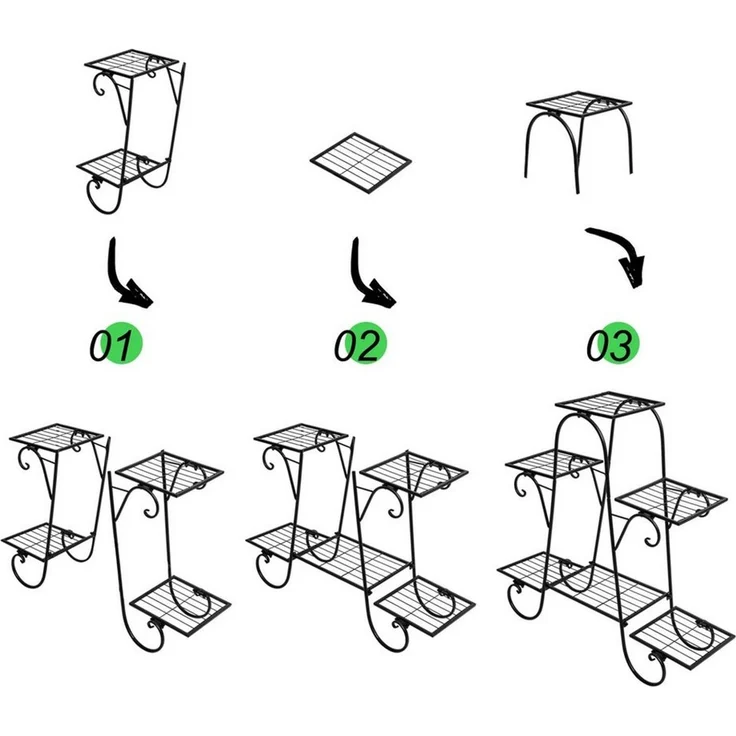 01

02

03