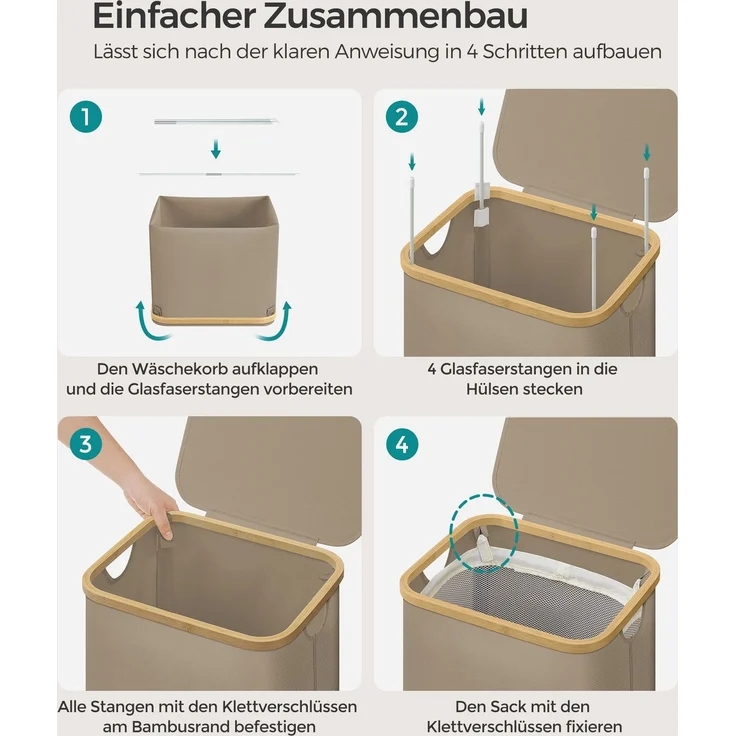 Einfacher Zusammenbau

Lässt sich nach der klaren Anweisung in 4 Schritten aufbauen

1

Den Wäschekorb aufklappen und die Glasfaserstangen vorbereiten

2

4 Glasfaserstangen in die Hülsen stecken

3

Alle Stangen mit den Klettverschlüssen am Bambusrand befestigen

4

Den Sack mit den Klettverschlüssen fixieren