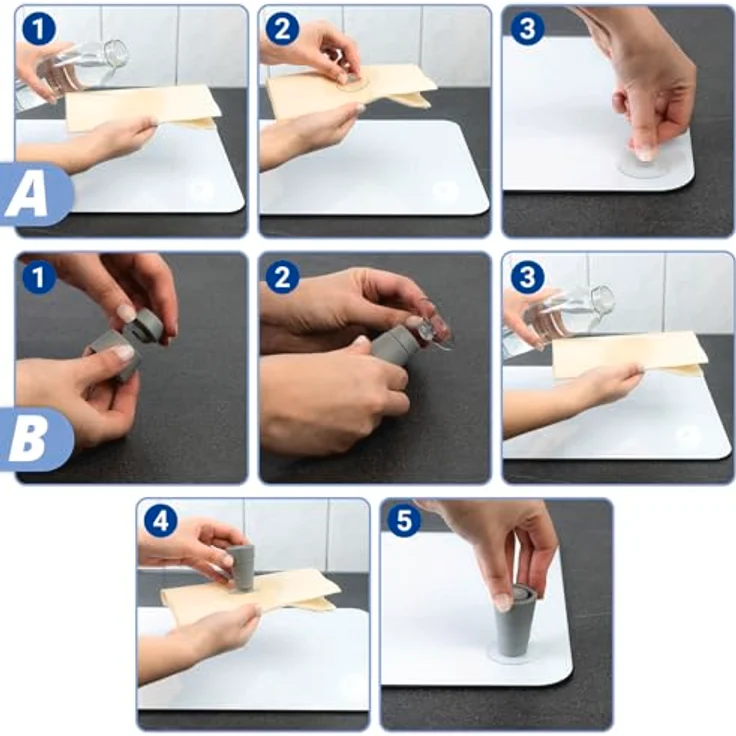 1
2
3
A
1
2
3
B
4
5