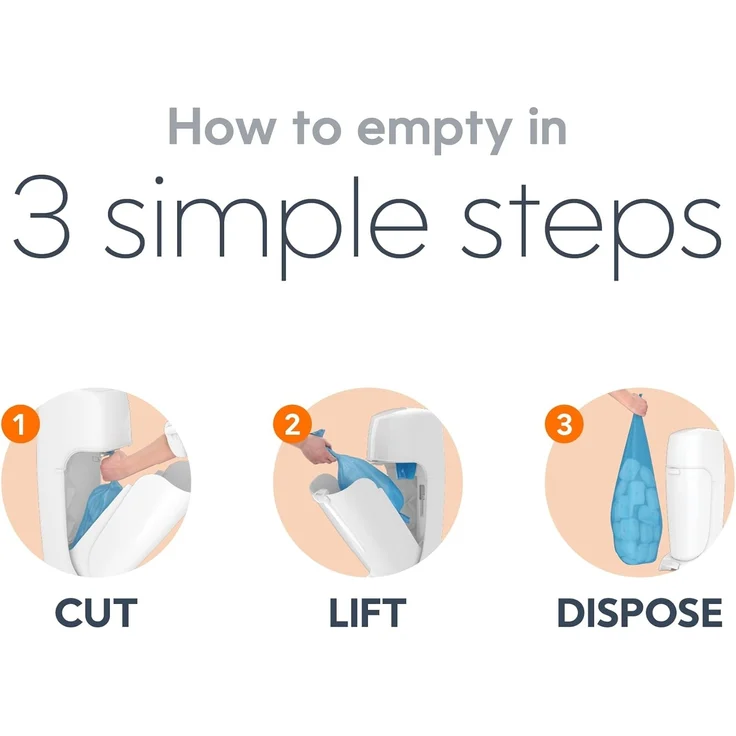 How to empty in
3 simple steps

1
CUT

2
LIFT

3
DISPOSE