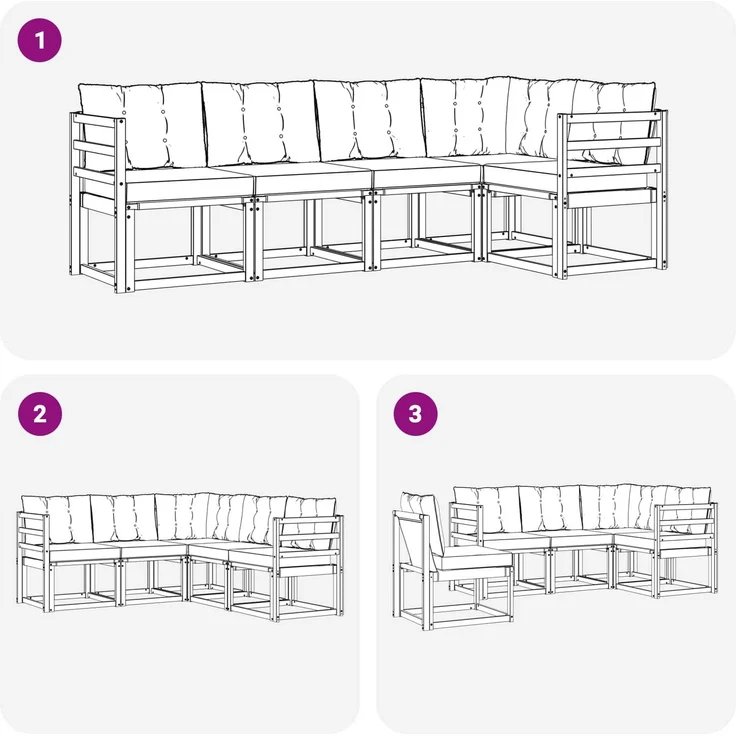 1

2

3