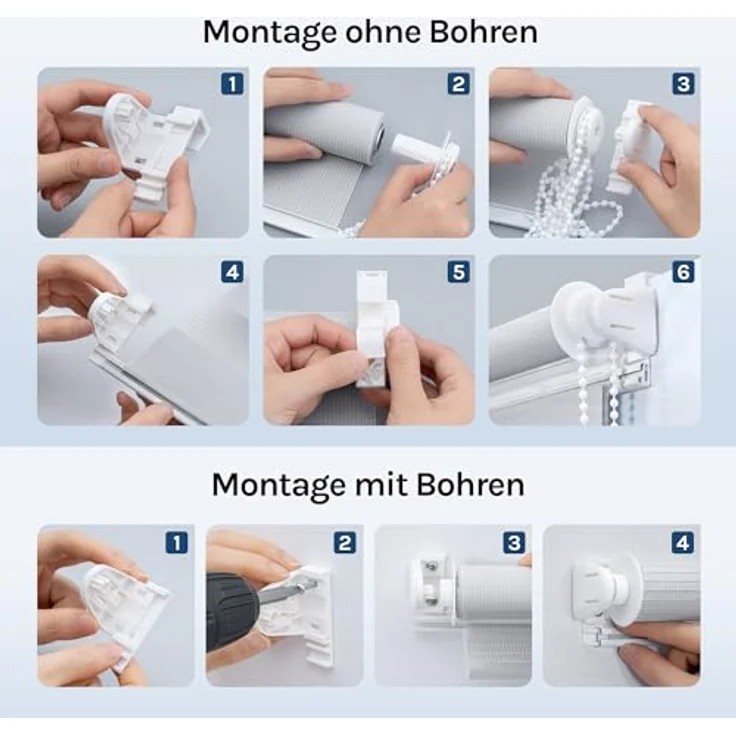 Montage ohne Bohren

1

2

3

4

5

6

Montage mit Bohren

1

2

3

4