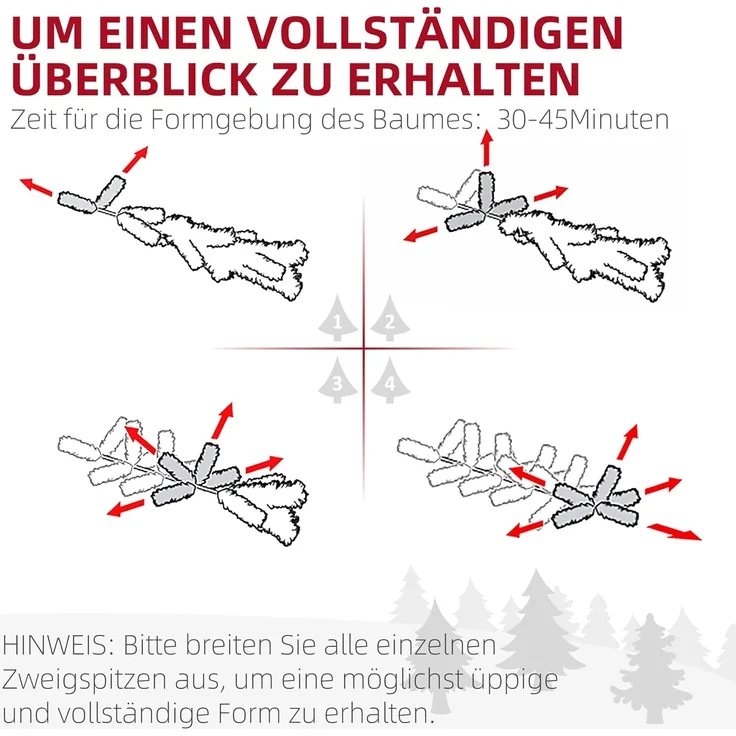 UM EINEN VOLLSTÄNDIGEN ÜBERBLICK ZU ERHALTEN
Zeit für die Formgebung des Baumes: 30-45Minuten

1
2
3
4

HINWEIS: Bitte breiten Sie alle einzelnen Zweigspitzen aus, um eine möglichst üppige und vollständige Form zu erhalten.