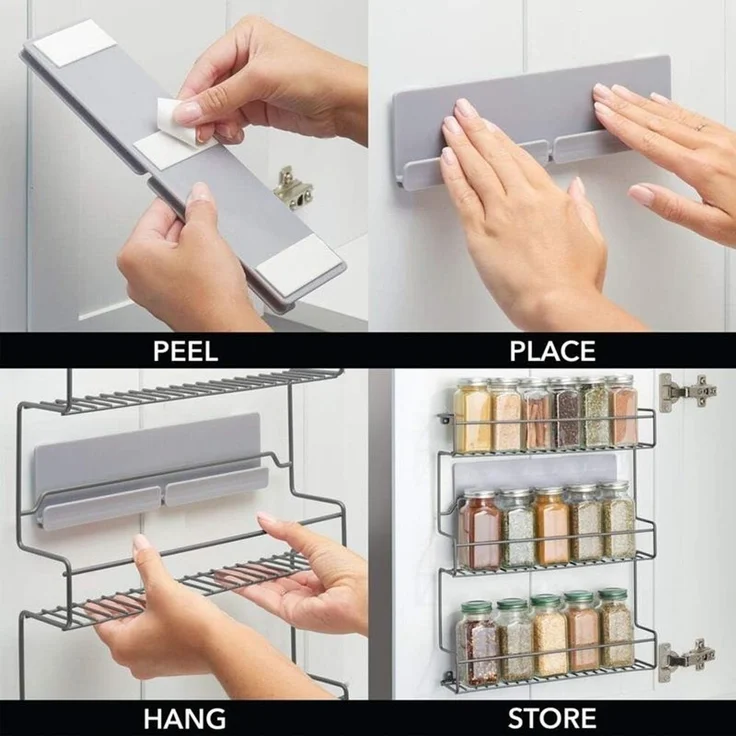 PEEL

PLACE

HANG

STORE