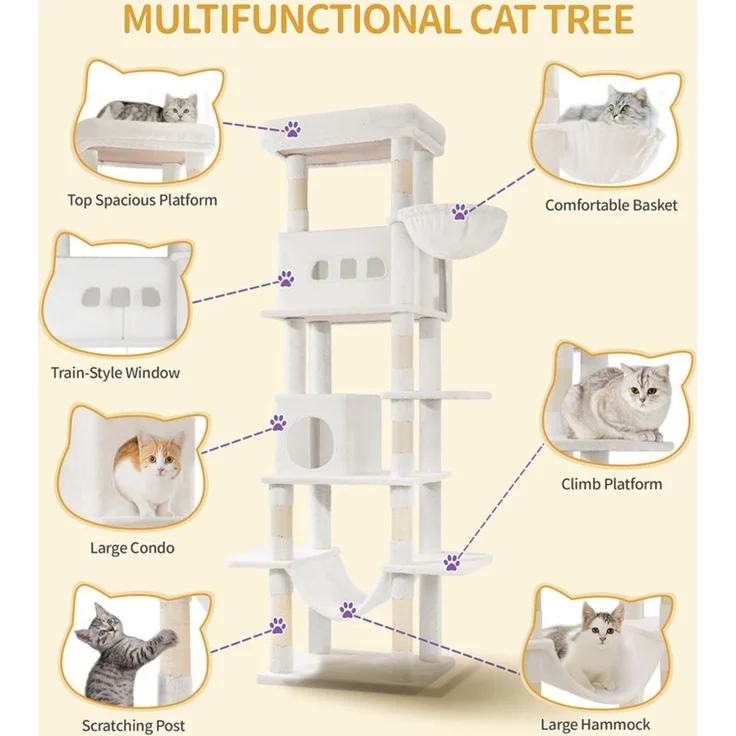 MULTIFUNCTIONAL CAT TREE

Top Spacious Platform

Train-Style Window

Large Condo

Scratching Post

Comfortable Basket

Climb Platform

Large Hammock