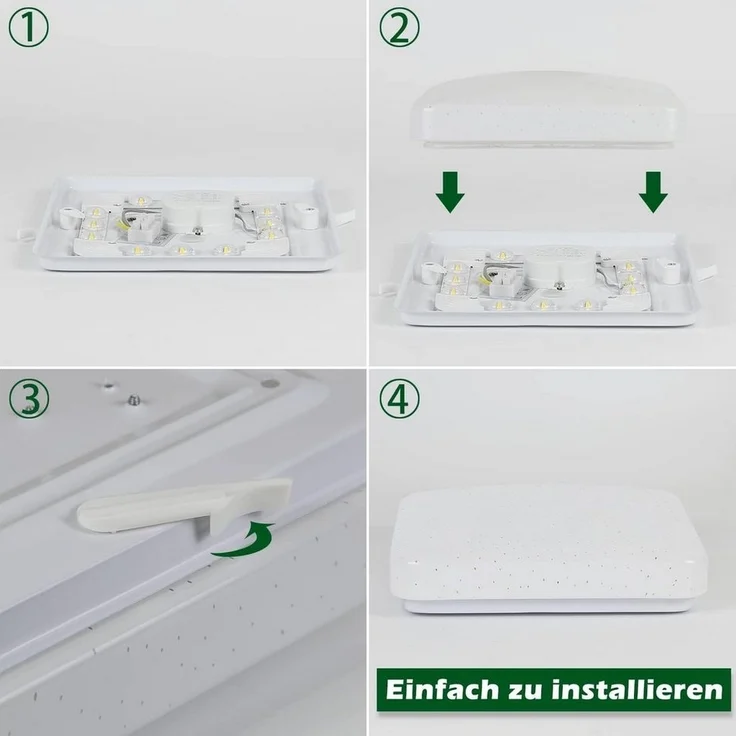 ①

②

③

④

Einfach zu installieren