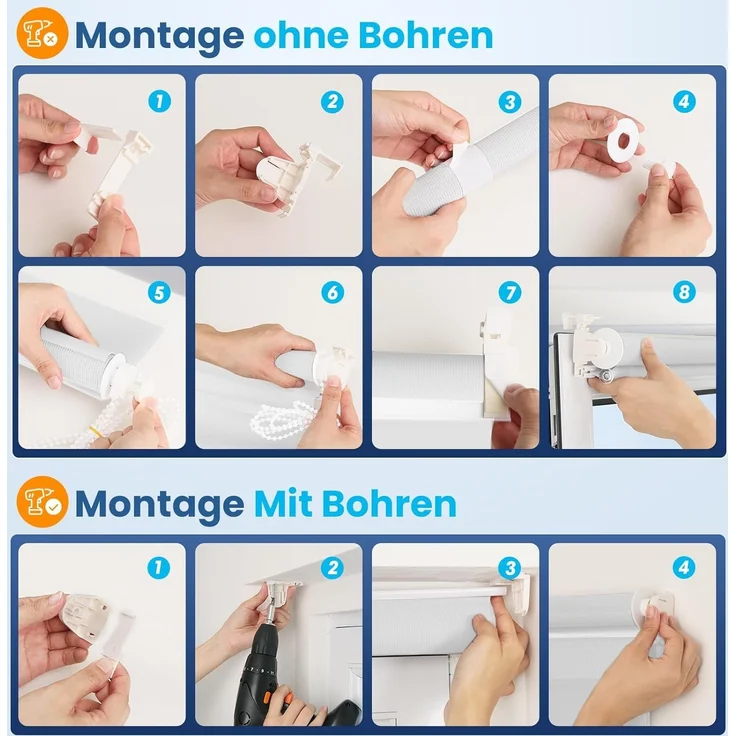 Montage ohne Bohren

1

2

3

4

5

6

7

8

Montage Mit Bohren

1

2

3

4