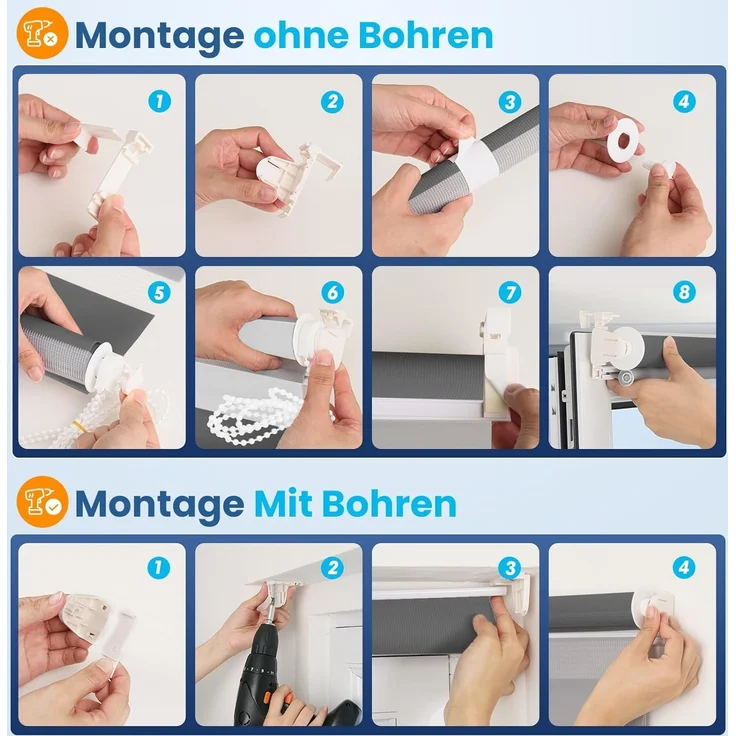 Montage ohne Bohren

1

2

3

4

5

6

7

8

Montage Mit Bohren

1

2

3

4