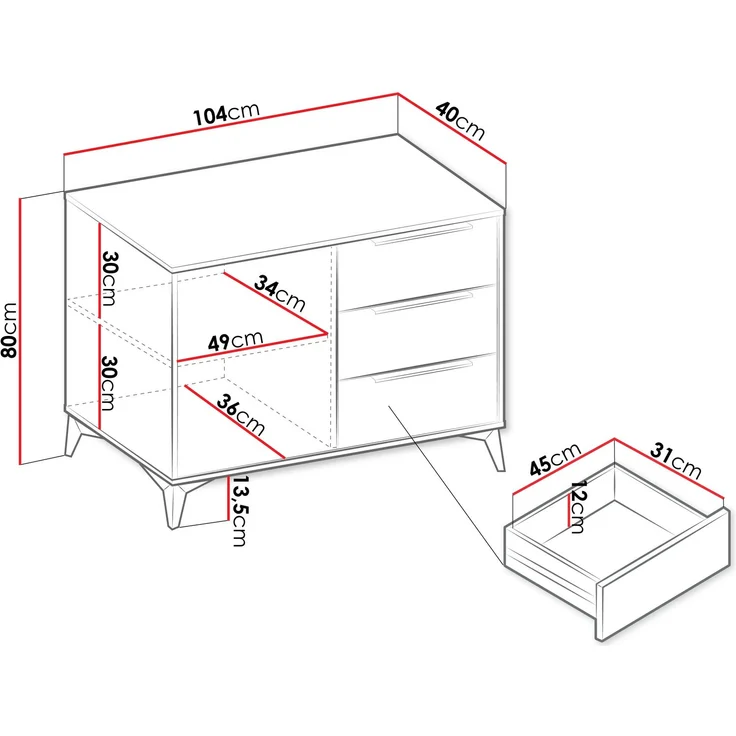 104cm
40cm
80cm
30cm
30cm
34cm
49cm
36cm
13,5cm
45cm
31cm
12cm