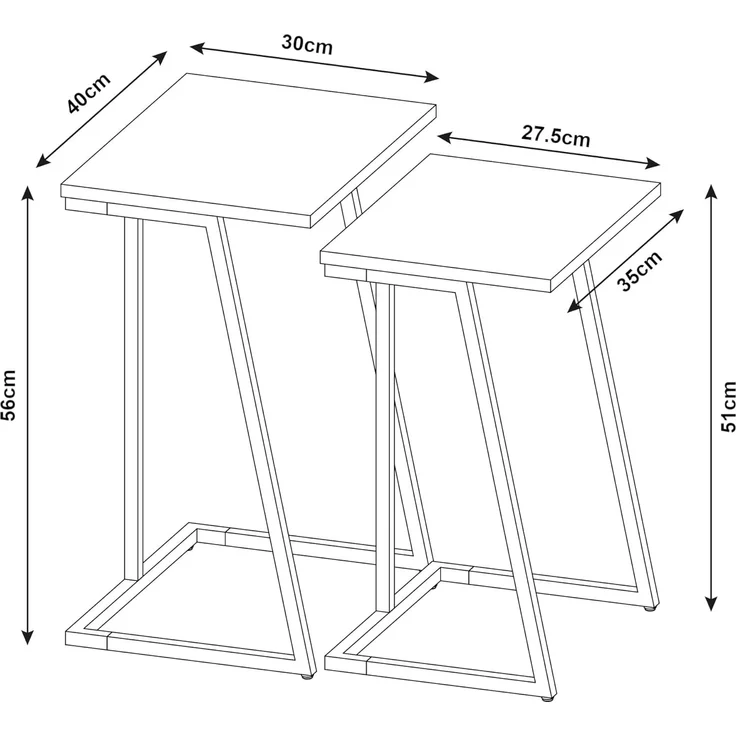 40cm

30cm

27.5cm

35cm

56cm

51cm