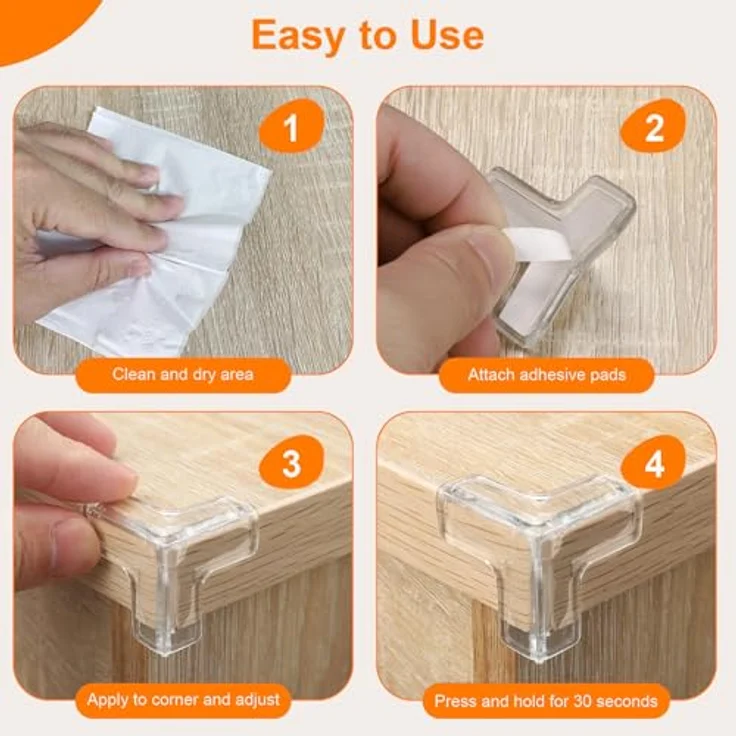 Easy to Use

1

Clean and dry area

2

Attach adhesive pads

3

Apply to corner and adjust

4

Press and hold for 30 seconds