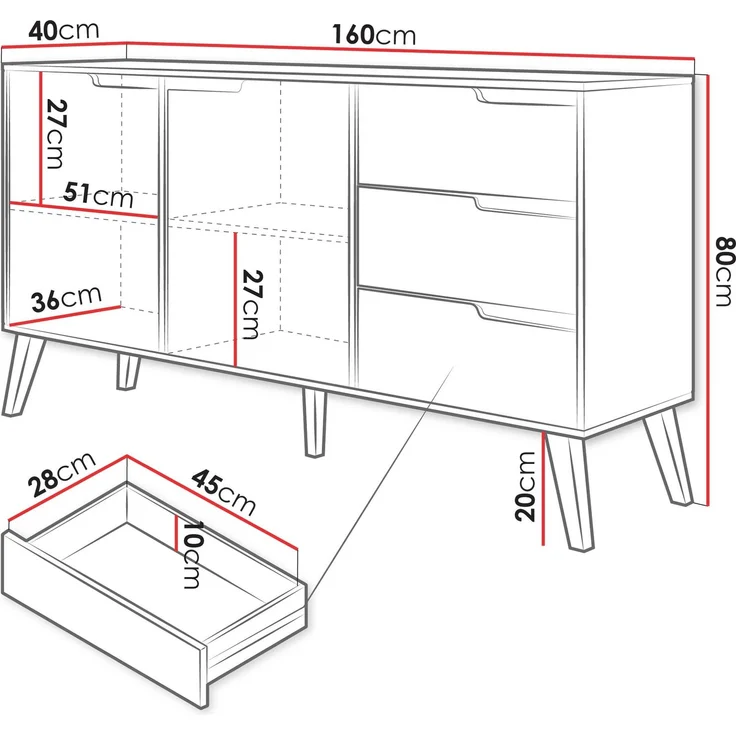 40cm
160cm
27cm
51cm
36cm
27cm
80cm
20cm
28cm
45cm
10cm