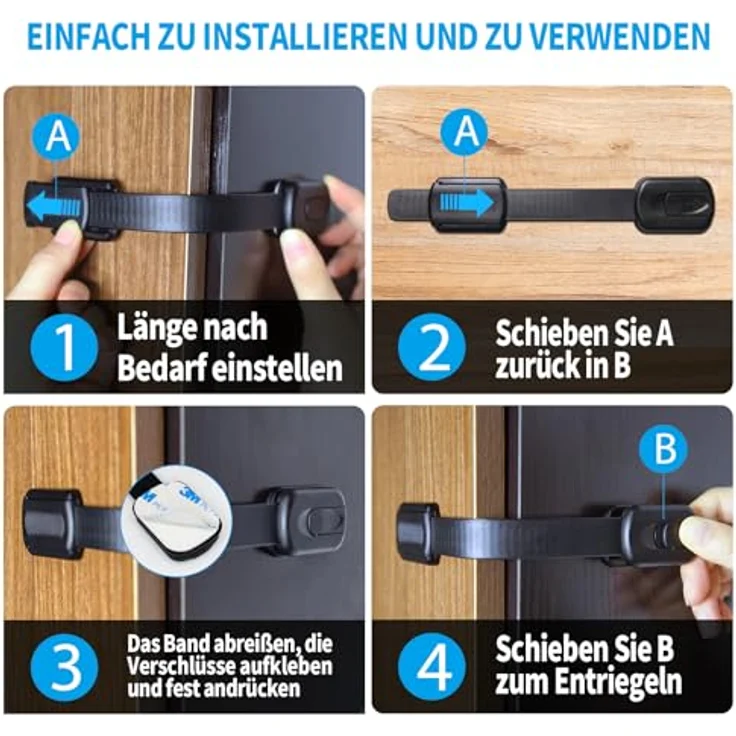 EINFACH ZU INSTALLIEREN UND ZU VERWENDEN

A

1 Länge nach Bedarf einstellen

A

2 Schieben Sie A zurück in B

3M

3 Das Band abreißen, die Verschlüsse aufkleben und fest andrücken

B

4 Schieben Sie B zum Entriegeln