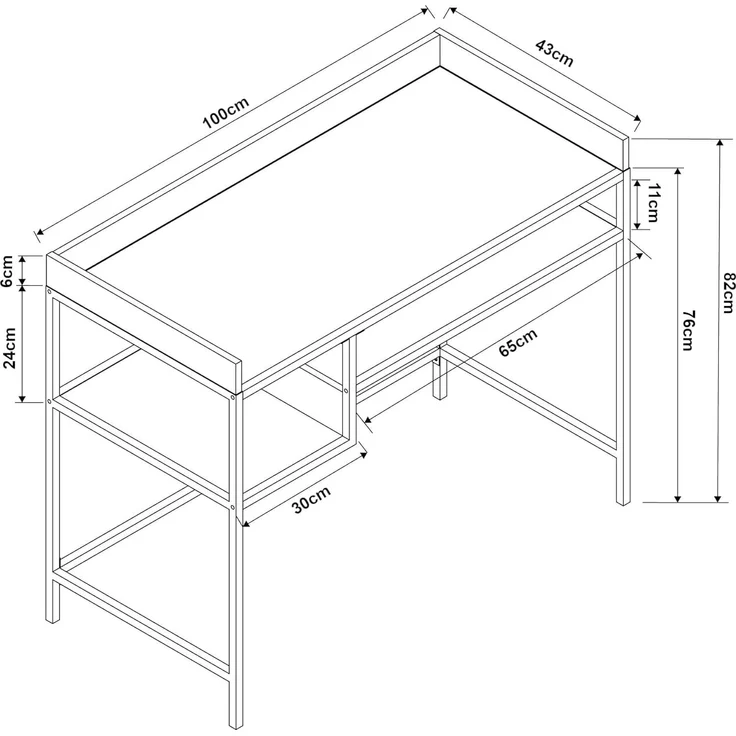 100cm
43cm
6cm
24cm
11cm
82cm
76cm
65cm
30cm