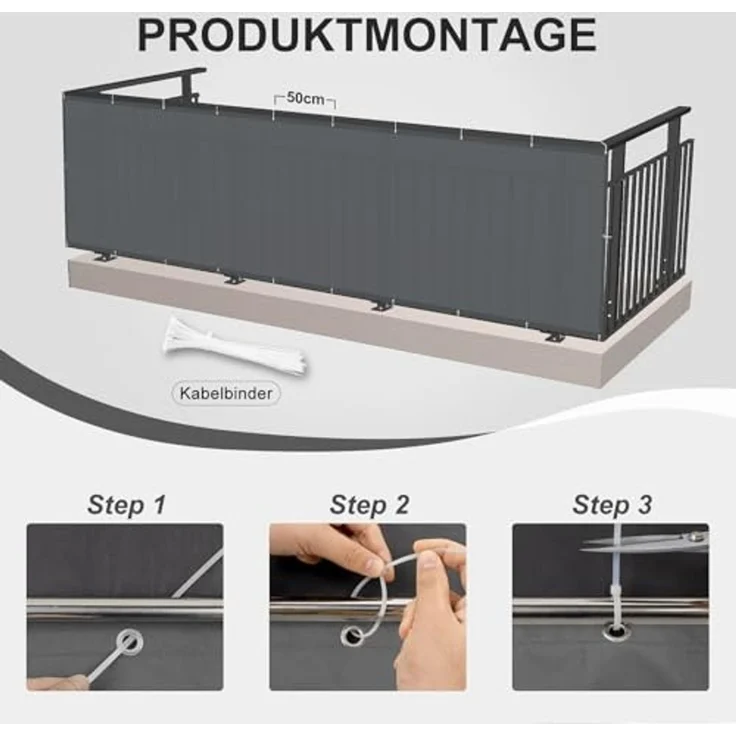 PRODUKTMONTAGE

50cm

Kabelbinder

Step 1

Step 2

Step 3