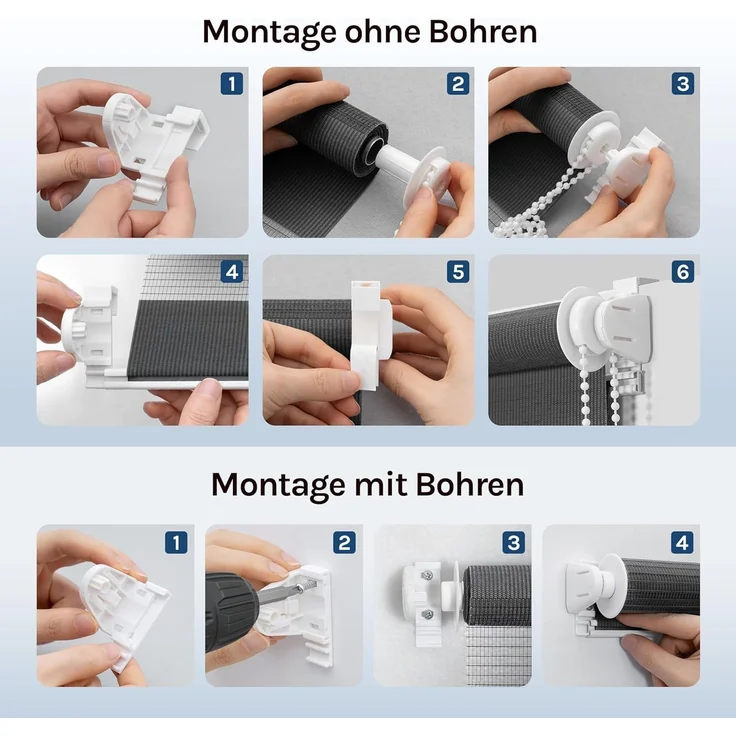 Montage ohne Bohren

1

2

3

4

5

6

Montage mit Bohren

1

2

3

4