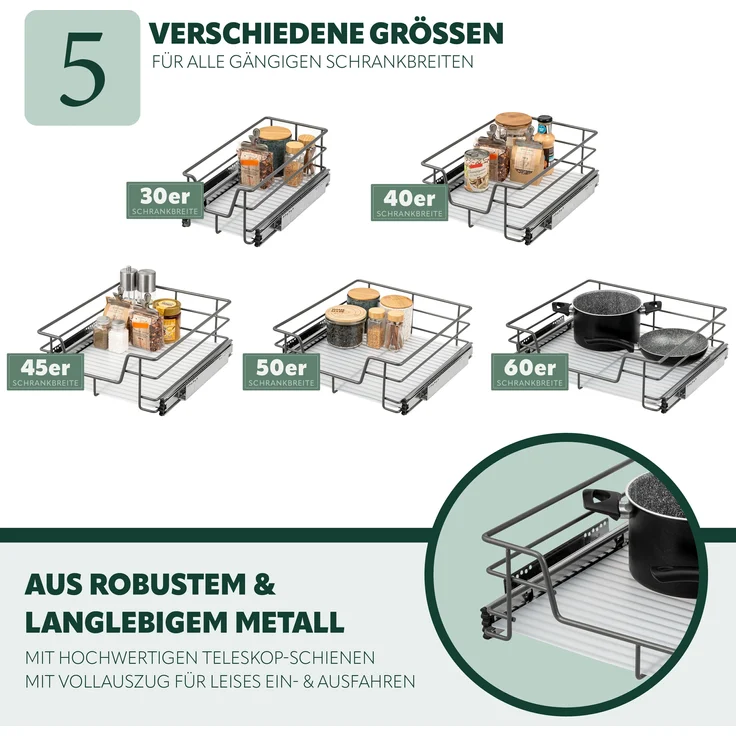 5

VERSCHIEDENE GRÖSSEN
FÜR ALLE GÄNGIGEN SCHRANKBREITEN

30er
SCHRANKBREITE

40er
SCHRANKBREITE

45er
SCHRANKBREITE

50er
SCHRANKBREITE

60er
SCHRANKBREITE

AUS ROBUSTEM & LANGLEBIGEM METALL

MIT HOCHWERTIGEN TELESKOP-SCHIENEN MIT VOLLAUSZUG FÜR LEISES EIN- & AUSFAHREN