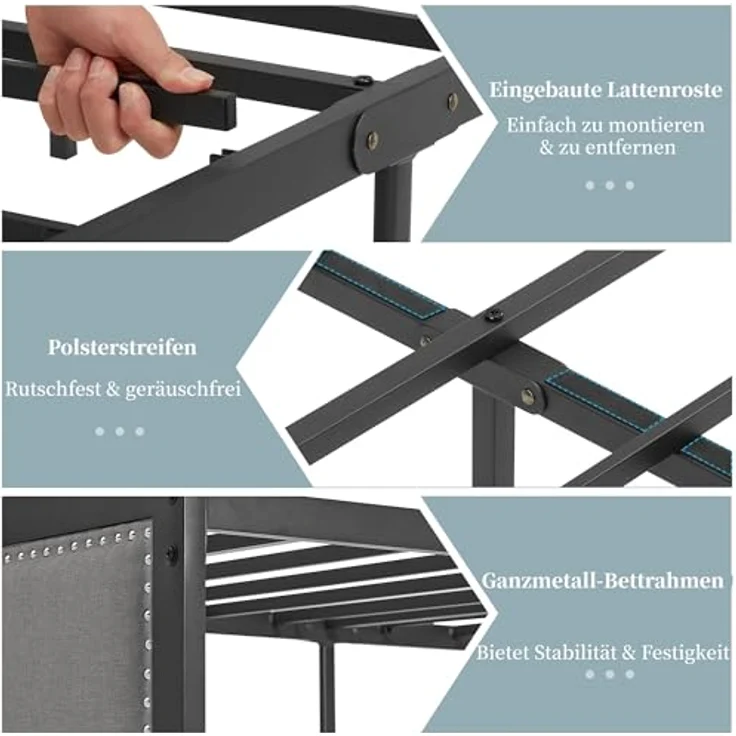 Eingebaute Lattenroste

Einfach zu montieren & zu entfernen

Polsterstreifen

Rutschfest & geräuschfrei

Ganzmetall-Bettrahmen

Bietet Stabilität & Festigkeit