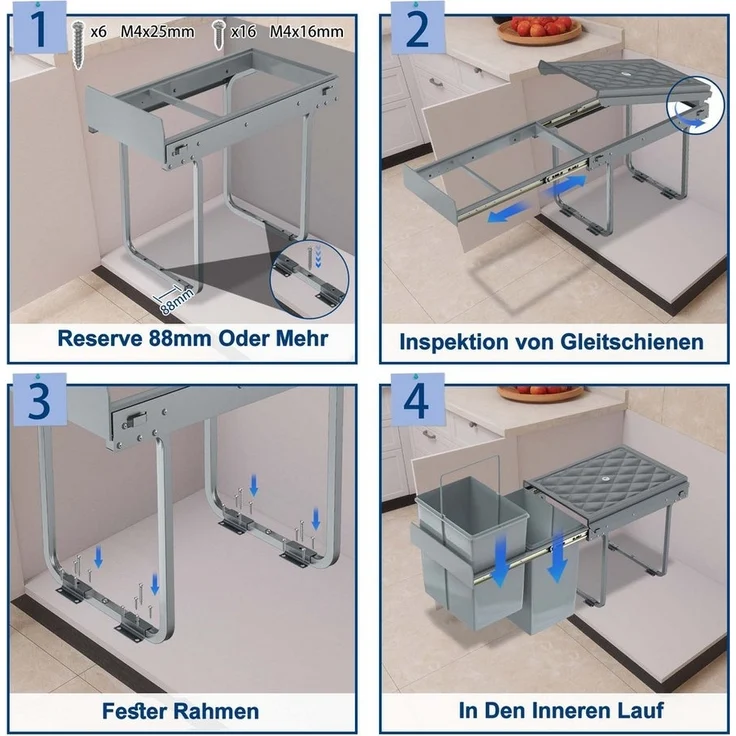 1

x6 M4x25mm

x16 M4x16mm

88mm

Reserve 88mm Oder Mehr

2

Inspektion von Gleitschienen

3

Fester Rahmen

4

In Den Inneren Lauf