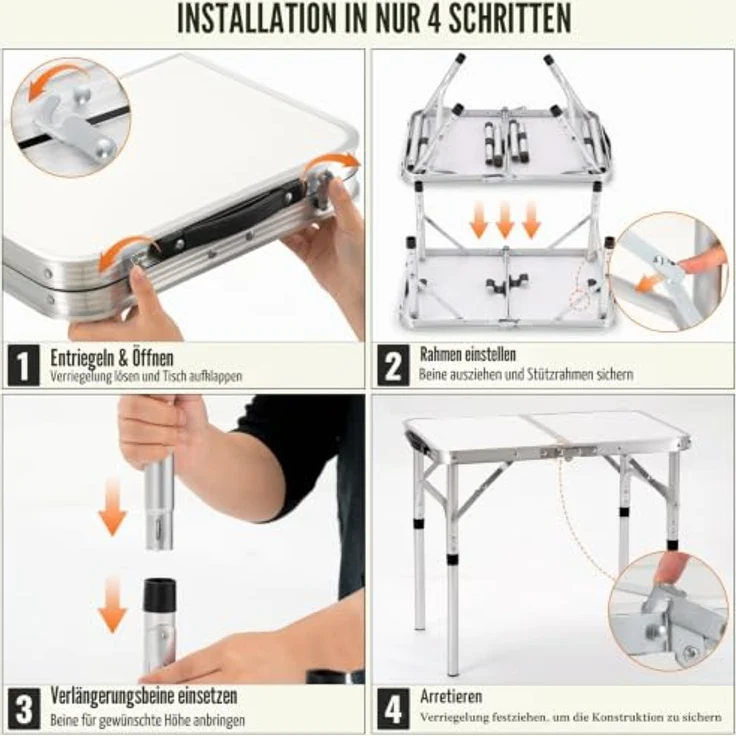 INSTALLATION IN NUR 4 SCHRITTEN

1 Entriegeln & Öffnen
Verriegelung lösen und Tisch aufklappen

2 Rahmen einstellen
Beine ausziehen und Stützrahmen sichern

3 Verlängerungsbeine einsetzen
Beine für gewünschte Höhe anbringen

4 Arretieren
Verriegelung festziehen, um die Konstruktion zu sichern