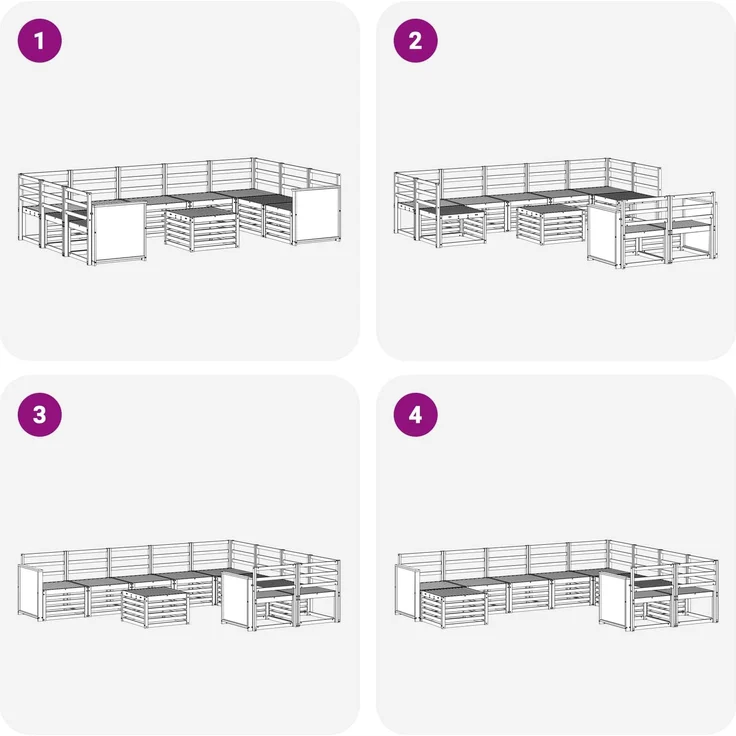 1

2

3

4