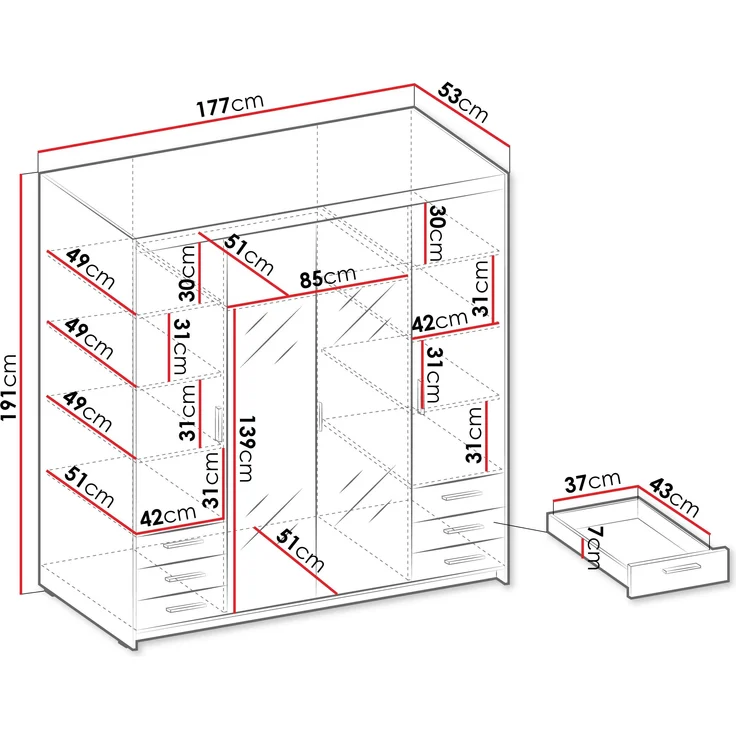 177cm
53cm
191cm
49cm
49cm
49cm
51cm
30cm
31cm
31cm
31cm
42cm
51cm
85cm
139cm
51cm
30cm
31cm
42cm
31cm
31cm
37cm
43cm
7cm