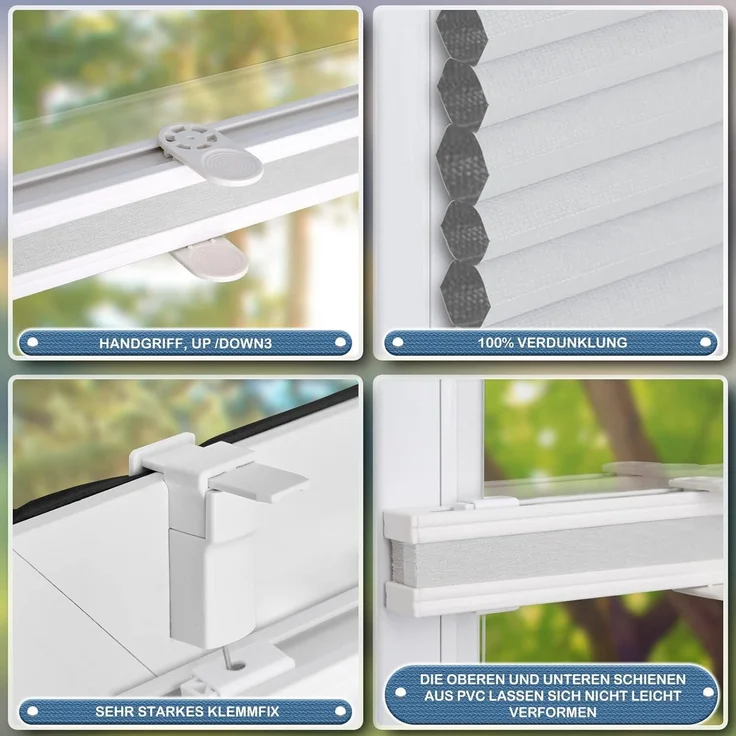 HANDGRIFF, UP /DOWN3

100% VERDUNKLUNG

SEHR STARKES KLEMMFIX

DIE OBEREN UND UNTEREN SCHIENEN AUS PVC LASSEN SICH NICHT LEICHT VERFORMEN