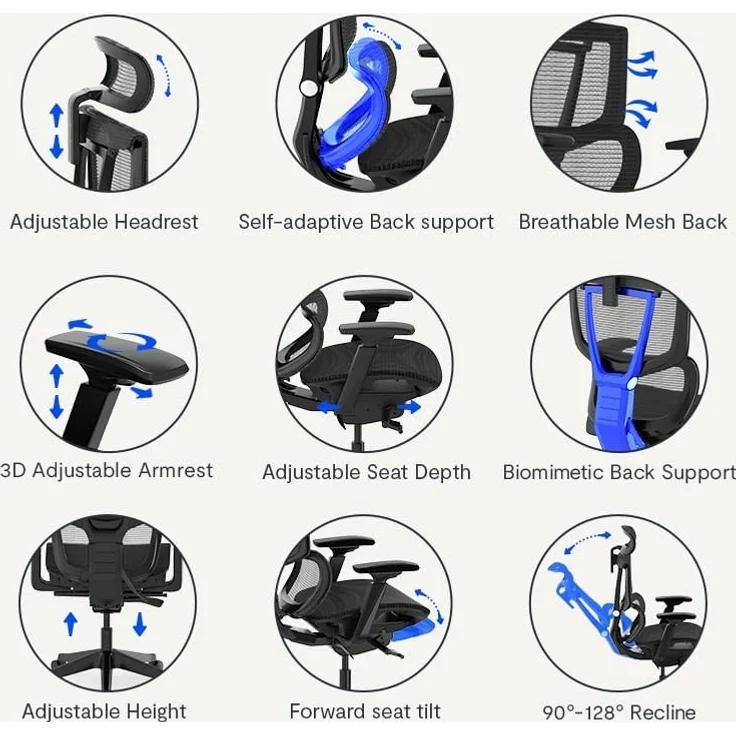 Adjustable Headrest

Self-adaptive Back support

Breathable Mesh Back

3D Adjustable Armrest

Adjustable Seat Depth

Biomimetic Back Support

Adjustable Height

Forward seat tilt

90°-128° Recline