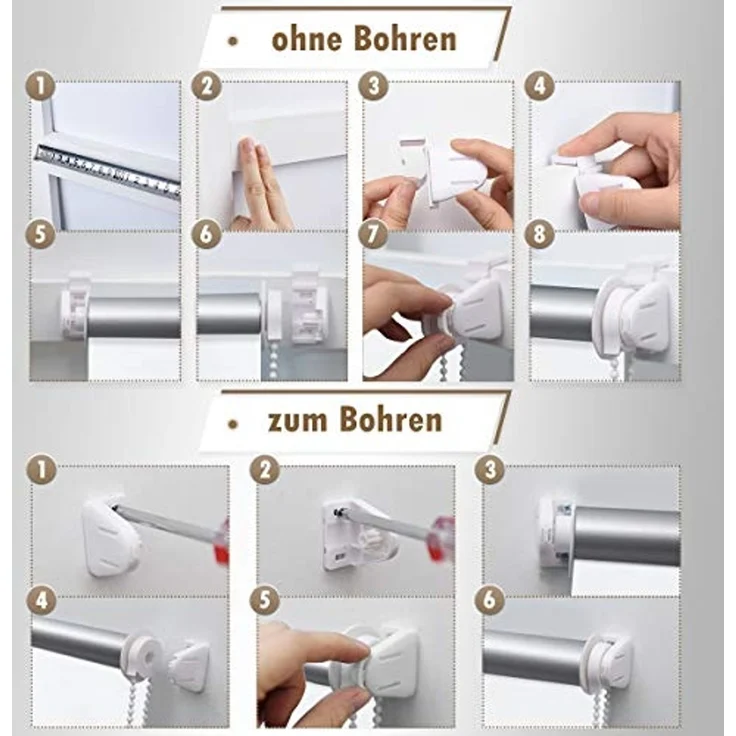 • ohne Bohren

1
2
3
4
5
6
7
8

• zum Bohren

1
2
3
4
5
6