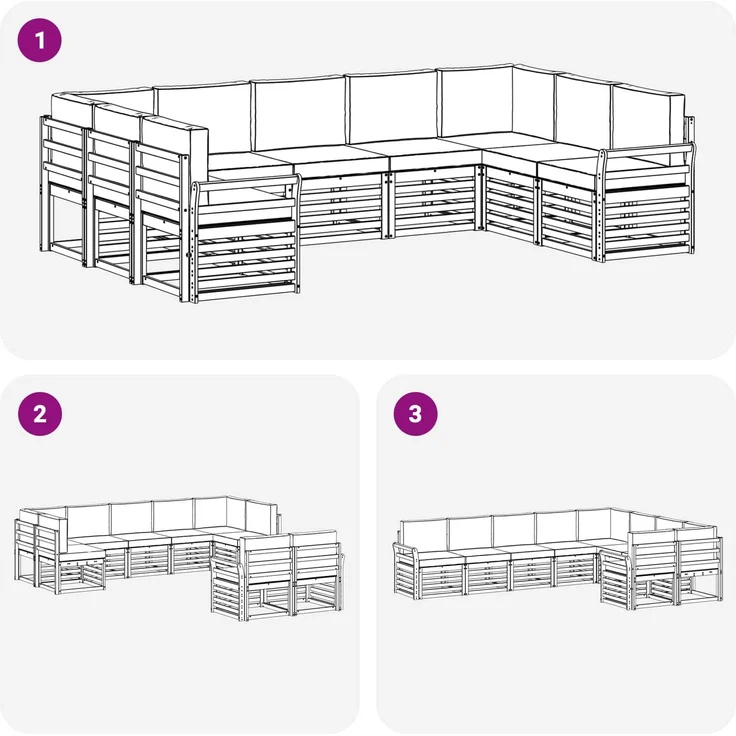 1

2

3