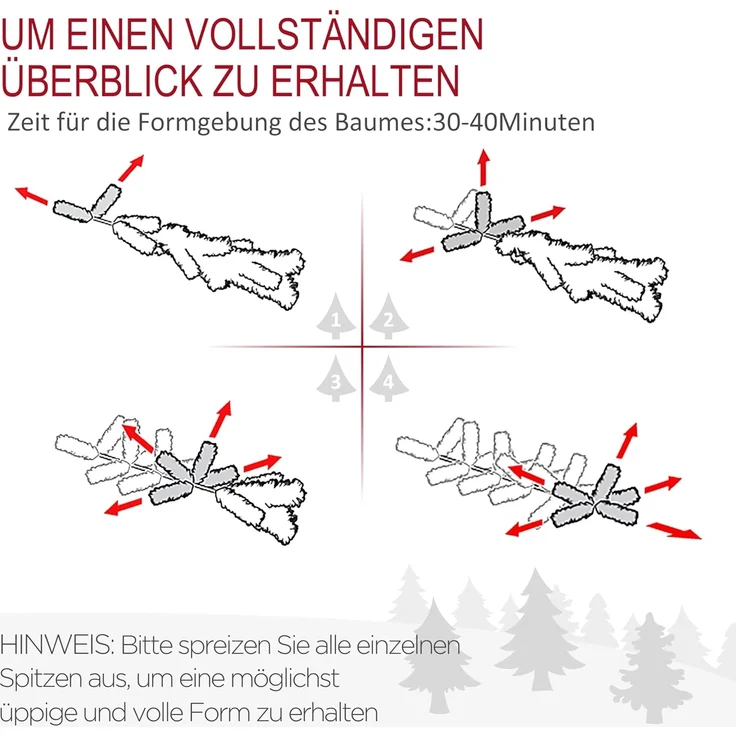 UM EINEN VOLLSTÄNDIGEN ÜBERBLICK ZU ERHALTEN

Zeit für die Formgebung des Baumes:30-40Minuten

1

2

3

4

HINWEIS: Bitte spreizen Sie alle einzelnen Spitzen aus, um eine möglichst üppige und volle Form zu erhalten