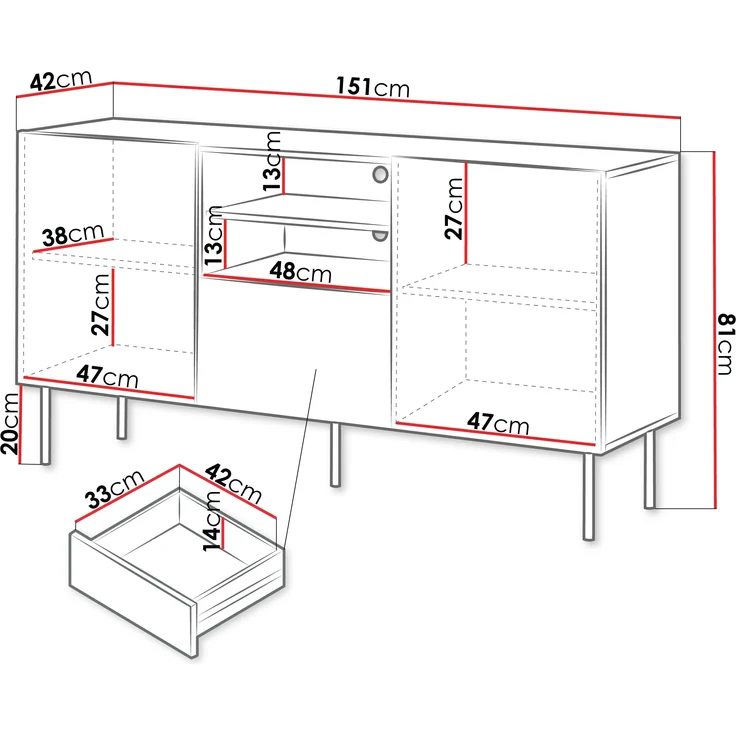 42cm
151cm
13cm
27cm
38cm
13cm
48cm
27cm
81cm
47cm
47cm
20cm
33cm
42cm
14cm