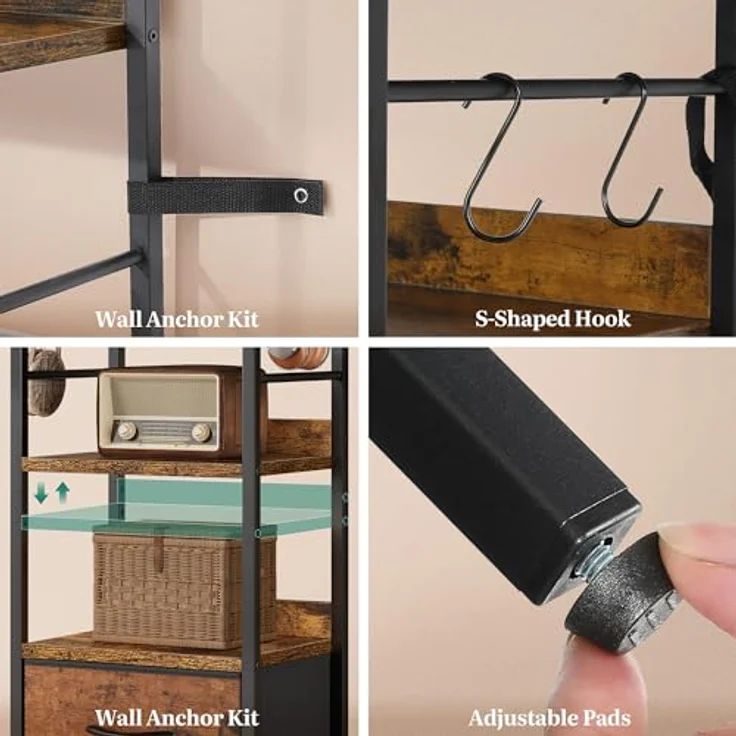 Wall Anchor Kit

S-Shaped Hook

Wall Anchor Kit

Adjustable Pads