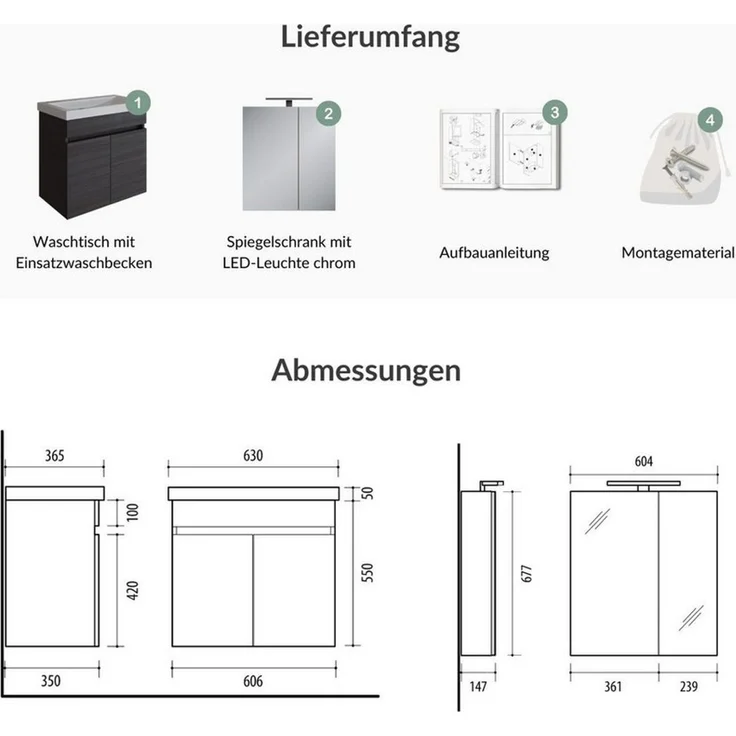 Lieferumfang

1
Waschtisch mit Einsatzwaschbecken

2
Spiegelschrank mit LED-Leuchte chrom

3
Aufbauanleitung

4
Montagematerial

Abmessungen

365
100
420
350
630
50
550
606
677
147
604
361
239