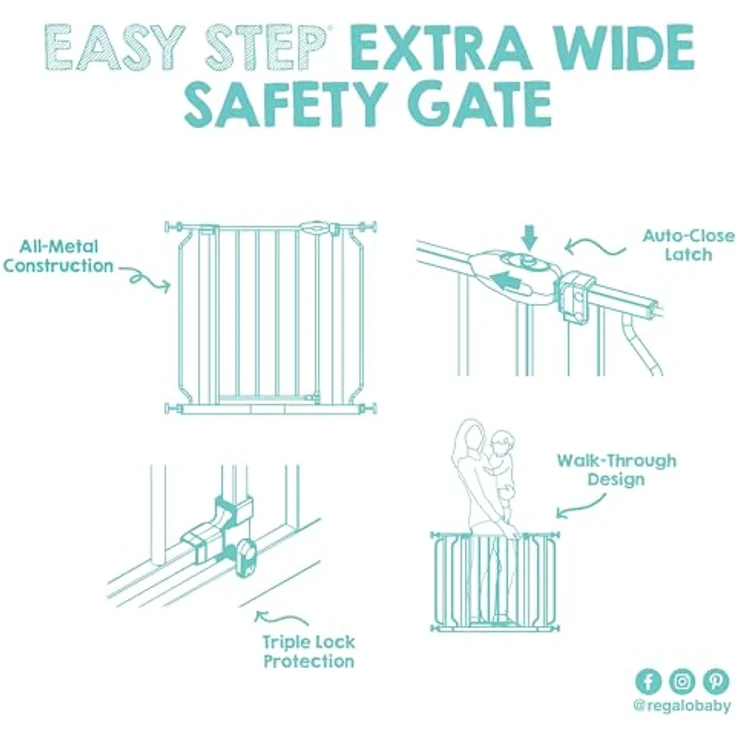 EASY STEP® EXTRA WIDE SAFETY GATE

All-Metal Construction

Auto-Close Latch

Walk-Through Design

Triple Lock Protection

@regalobaby