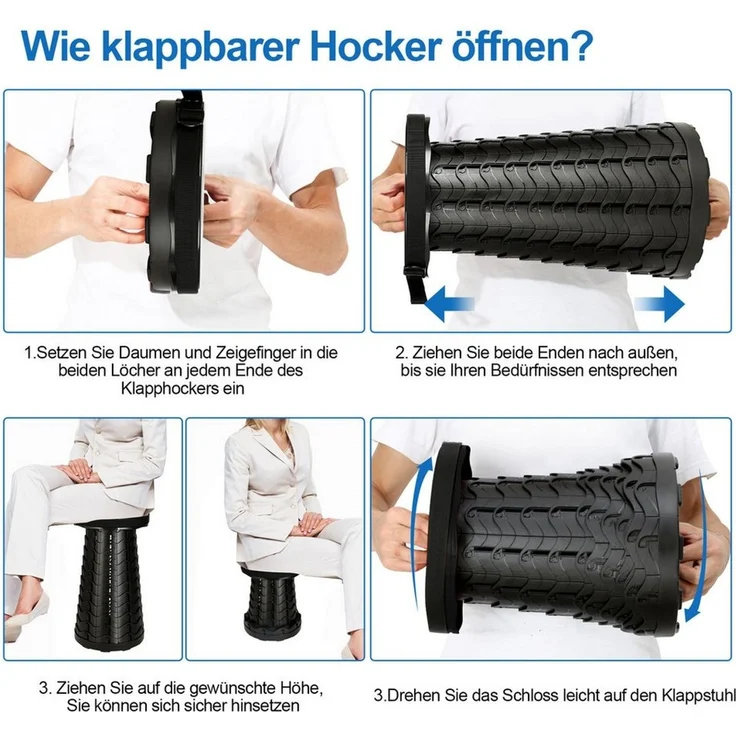 Wie klappbarer Hocker öffnen?

1.Setzen Sie Daumen und Zeigefinger in die beiden Löcher an jedem Ende des Klapphockers ein

2. Ziehen Sie beide Enden nach außen, bis sie Ihren Bedürfnissen entsprechen

3. Ziehen Sie auf die gewünschte Höhe, Sie können sich sicher hinsetzen

3.Drehen Sie das Schloss leicht auf den Klappstuhl