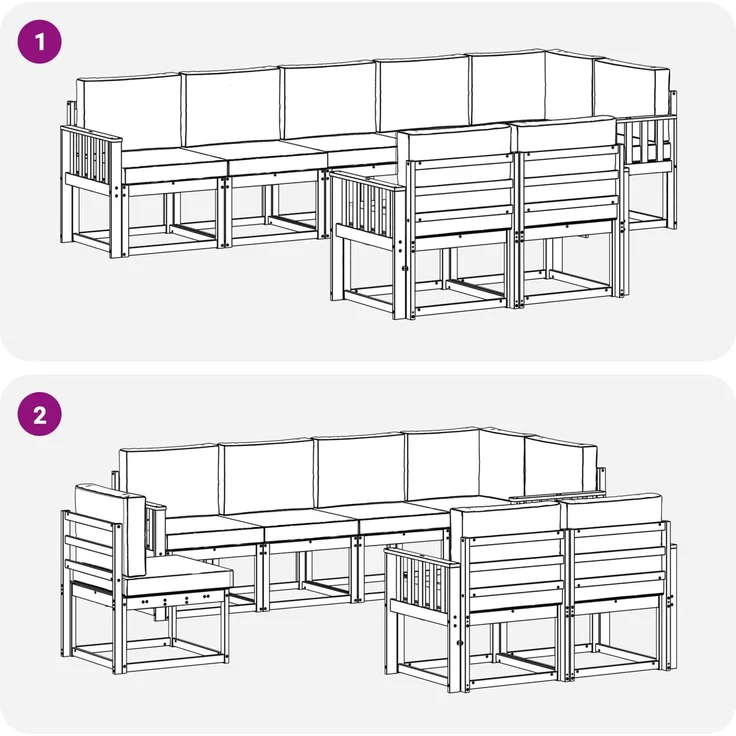 1

2