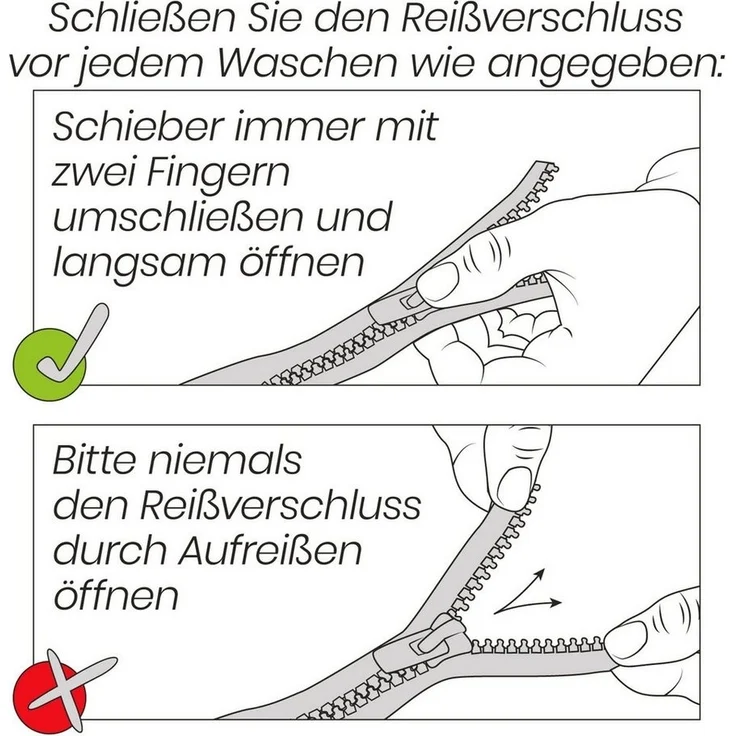 Schließen Sie den Reißverschluss vor jedem Waschen wie angegeben:

Schieber immer mit zwei Fingern umschließen und langsam öffnen

Bitte niemals den Reißverschluss durch Aufreißen öffnen